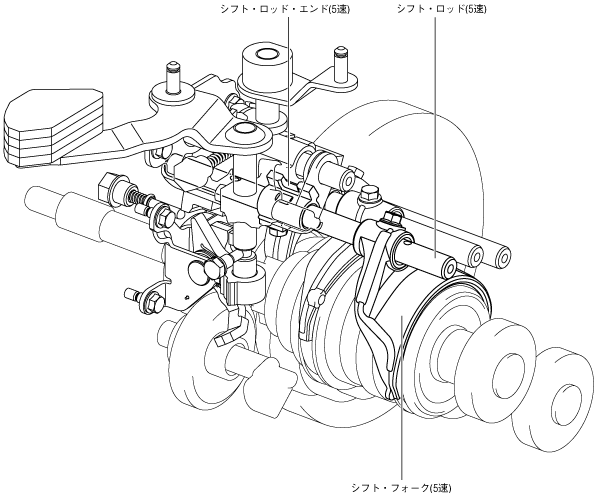 シフト・ロッド・エンド(5速)

シフト・ロッド(5速)

シフト・フォーク(5速)