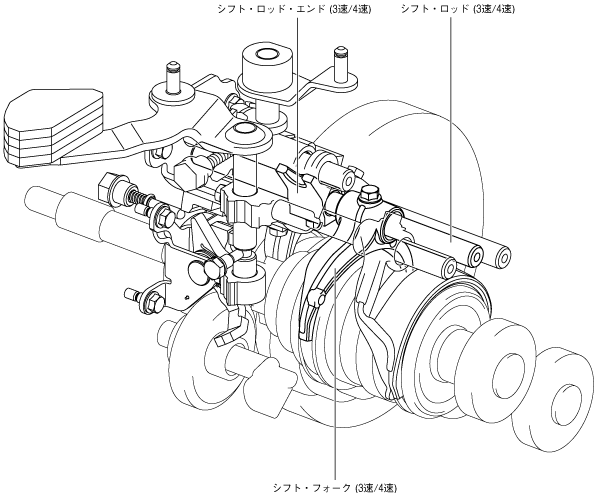 シフト・ロッド・エンド (3速/4速)

シフト・ロッド (3速/4速)

シフト・フォーク (3速/4速)