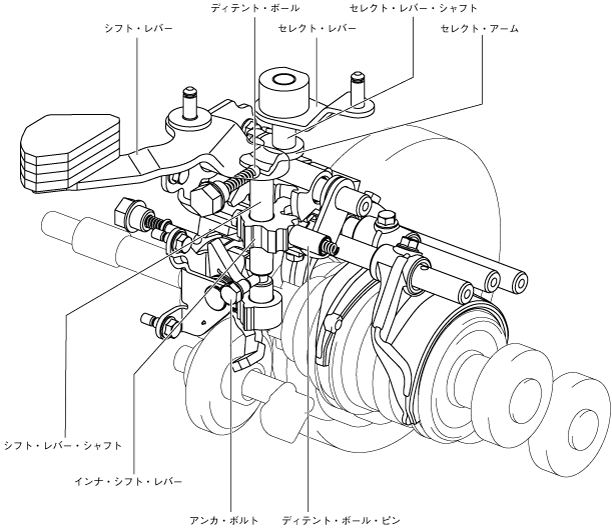 ディテント・ボール
セレクト・レバー・シャフト
シフト・レバー
セレクト・レバー
セレクト・アーム
シフト・レバー・シャフト
インナ・シフト・レバー
アンカ・ボルト
ディテント・ボール・ピン