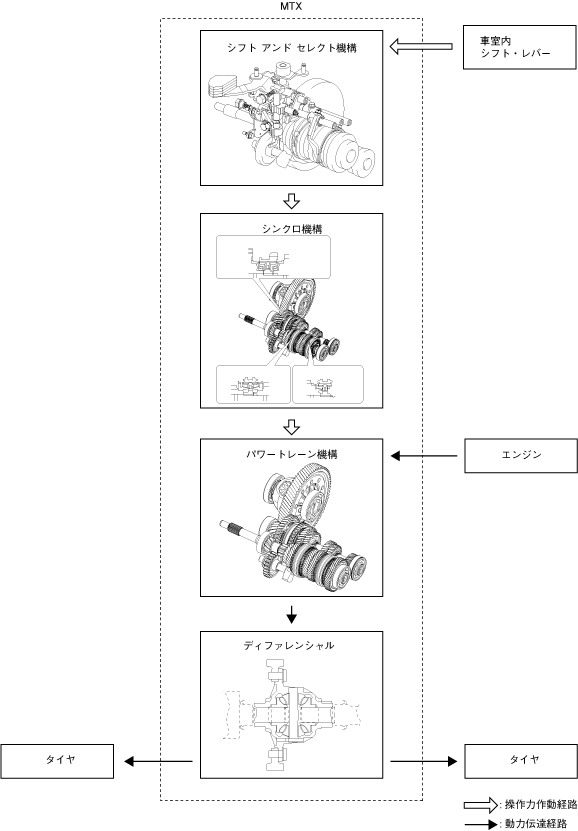 MTX

シフト アンド セレクト機構

車室内
シフト・レバー

シンクロ機構

パワートレーン機構

エンジン

ディファレンシャル

タイヤ

タイヤ

:操作力作動経路
:動力伝達経路