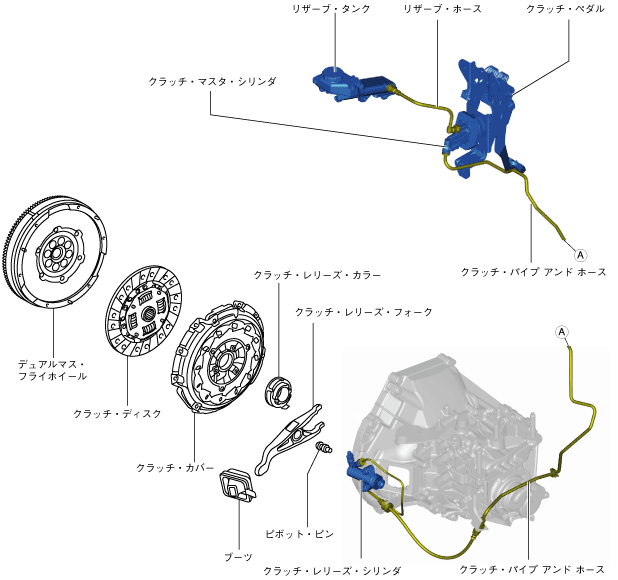 リザーブ・タンク
リザーブ・ホース
クラッチ・ペダル
クラッチ・マスタ・シリンダ
A
クラッチ・パイプ アンド ホース
クラッチ・レリーズ・カラー
クラッチ・レリーズ・フォーク
A
デュアルマス・フライホイール
クラッチ・ディスク
クラッチ・カバー
ピボット・ピン
ブーツ
クラッチ・レリーズ・シリンダ
クラッチ・パイプ アンド ホース