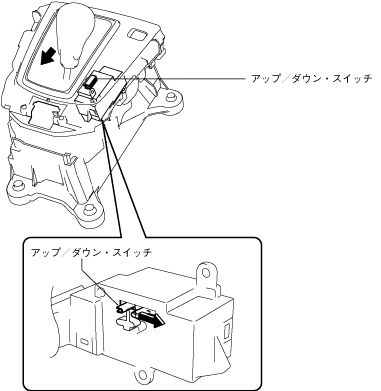 アップ／ダウン・スイッチ

アップ／ダウン・スイッチ