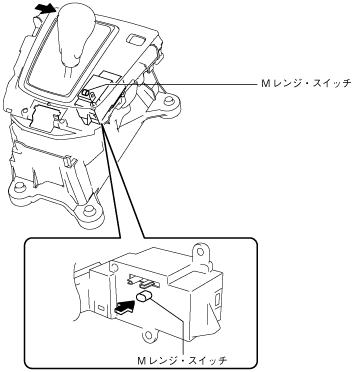 Mレンジ・スイッチ

Mレンジ・スイッチ