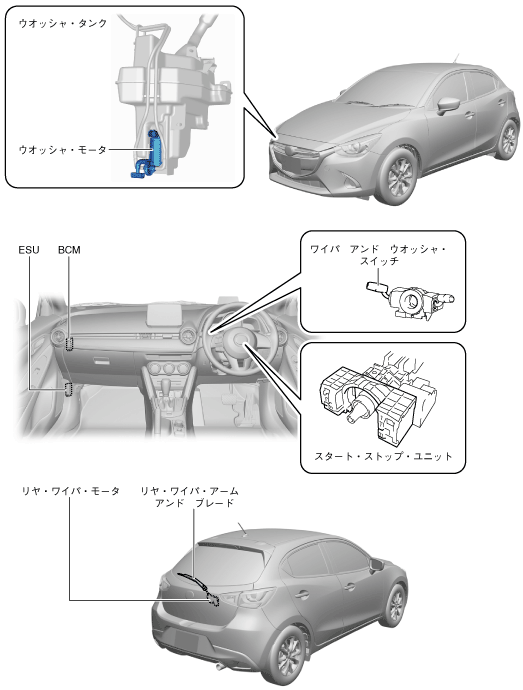 ウオッシャ・タンク

ウオッシャ・モータ

ESU

BCM

ワイパ　アンド　ウオッシャ・スイッチ

スタート・ストップ・ユニット

リヤ・ワイパ・モータ

リヤ・ワイパ・アーム アンド　ブレード