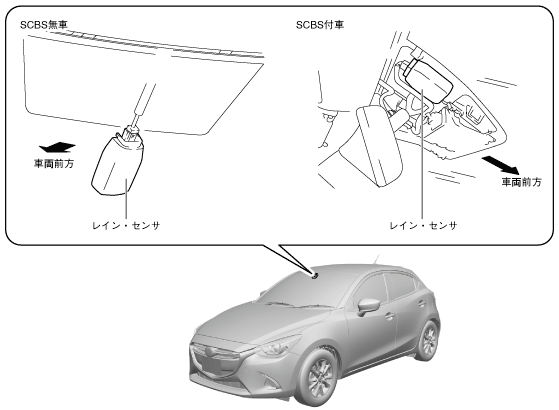 SCBS無車

車両前方

レイン・センサ

SCBS付車

車両前方

レイン・センサ