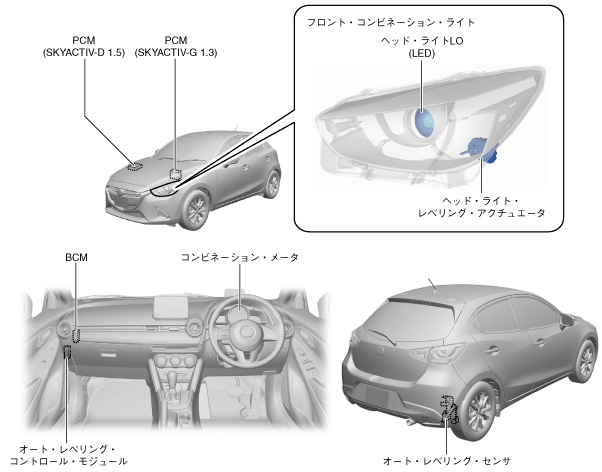 PCM
(SKYACTIV-D 1.5)

PCM
(SKYACTIV-G 1.3)

フロント・コンビネーション・ライト

ヘッド・ライトLO
(LED)

ヘッド・ライト・
レベリング・アクチュエータ

BCM

コンビネーション・メータ

オート・レベリング・
コントロール・モジュール

オート・レベリング・センサ