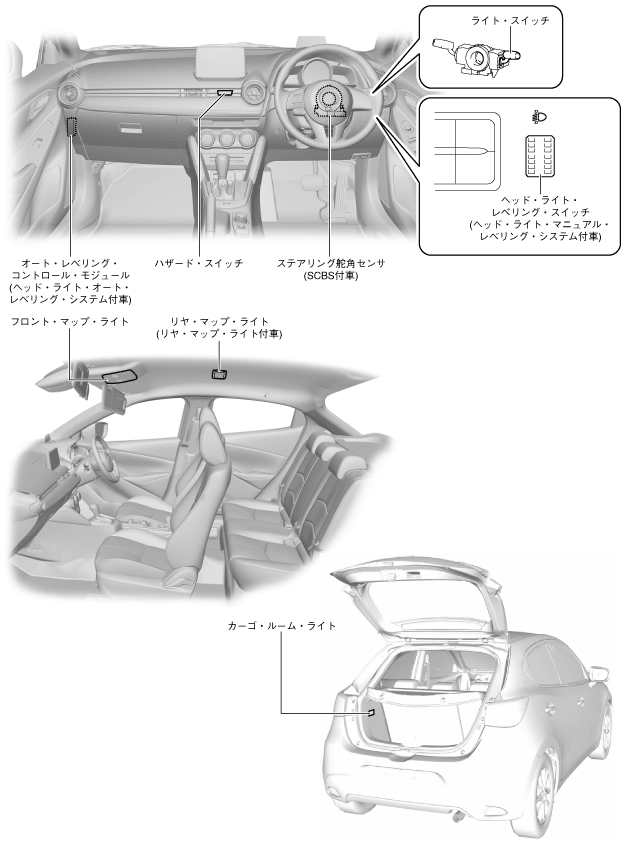 ライト・スイッチ

ヘッド・ライト・レベリング・スイッチ
(ヘッド・ライト・マニュアル・レベリング・システム付車)

オート・レベリング・コントロール・モジュール
(ヘッド・ライト・オート・レベリング・システム付車)

ハザード・スイッチ

ステアリング舵角センサ
(SCBS付車)

フロント・マップ・ライト

リヤ・マップ・ライト
(リヤ・マップ・ライト付車)

カーゴ・ルーム・ライト