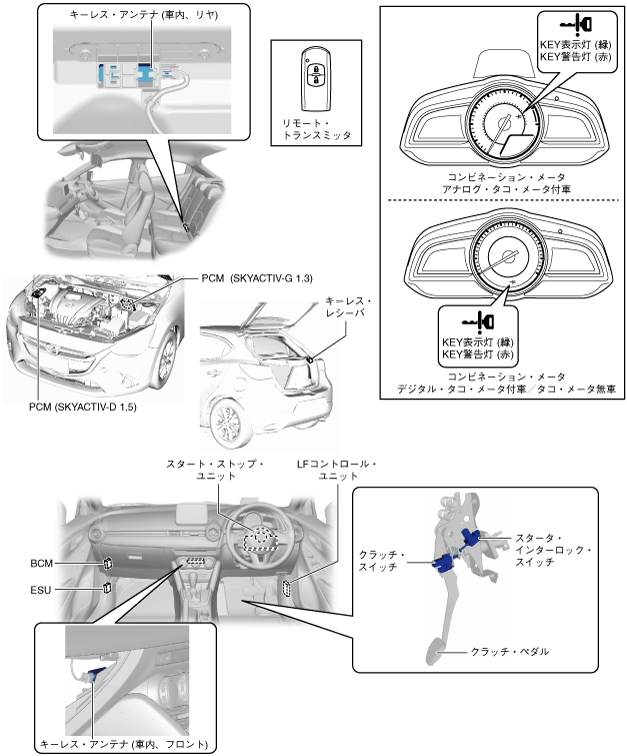 キーレス・アンテナ (車内、リヤ)

リモート・トランスミッタ

KEY表示灯 (緑)
KEY警告灯 (赤)

コンビネーション・メータ
アナログ・タコ・メータ付車

KEY表示灯 (緑)
KEY警告灯 (赤)

コンビネーション・メータ
デジタル・タコ・メータ付車／タコ・メータ無車

PCM (SKYACTIV-G 1.3)

キーレス・レシーバ

PCM (SKYACTIV-D 1.5)

スタート・ストップ・ユニット

LFコントロール・ユニット

BCM

ESU

クラッチ・スイッチ

スタータ・インターロック・スイッチ

クラッチ・ペダル

キーレス・アンテナ (車内、フロント)