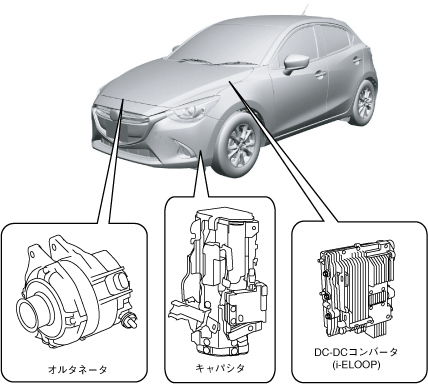 オルタネータ

キャパシタ

DC-DCコンバータ
(i-ELOOP)