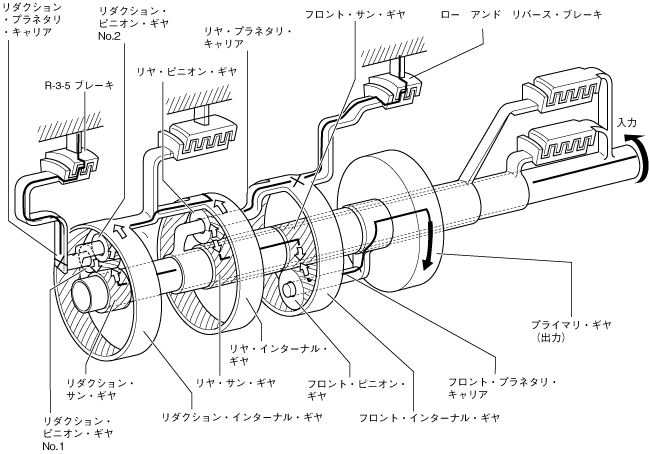 リダクション・プラネタリ・キャリア

リダクション・ピニオン・ギヤ No.2

リヤ・プラネタリ・キャリア

フロント・サン・ギヤ

ロー　アンド　リバース・ブレーキ

R-3-5 ブレーキ

リヤ・ピニオン・ギヤ

入力

プライマリ・ギヤ（出力）

リヤ・インターナル・ギヤ

リダクション・サン・ギヤ

リヤ・サン・ギヤ

フロント・ピニオン・ギヤ

フロント・プラネタリ・キャリア

リダクション・ピニオン・ギヤ No.1

リダクション・インターナル・ギヤ

フロント・インターナル・ギヤ