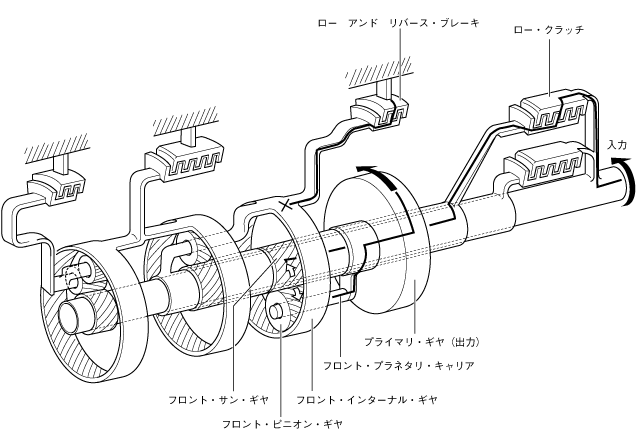 ロー　アンド　リバース・ブレーキ

ロー・クラッチ

入力

プライマリ・ギヤ（出力）

フロント・プラネタリ・キャリア

フロント・サン・ギヤ

フロント・インターナル・ギヤ

フロント・ピニオン・ギヤ