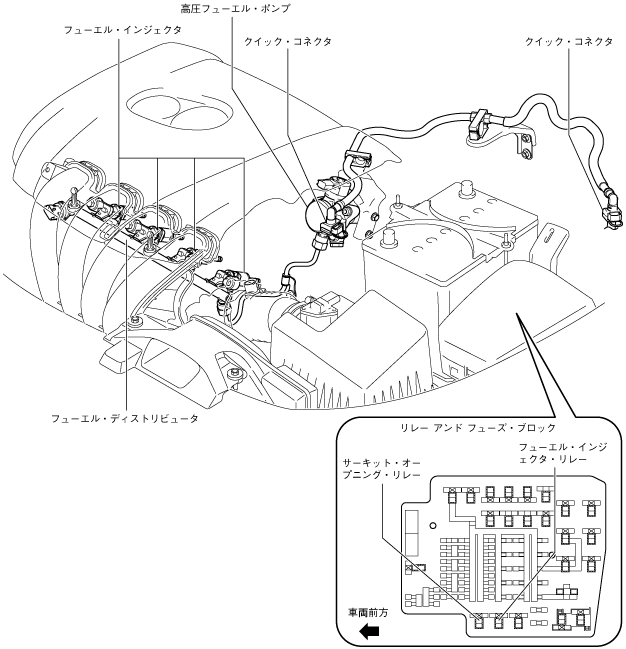 高圧フューエル・ポンプ

フューエル・インジェクタ

クイック・コネクタ

クイック・コネクタ

フューエル・ディストリビュータ

リレー アンド フューズ・ブロック

フューエル・インジェクタ・リレー

サーキット・オープニング・リレー

車両前方