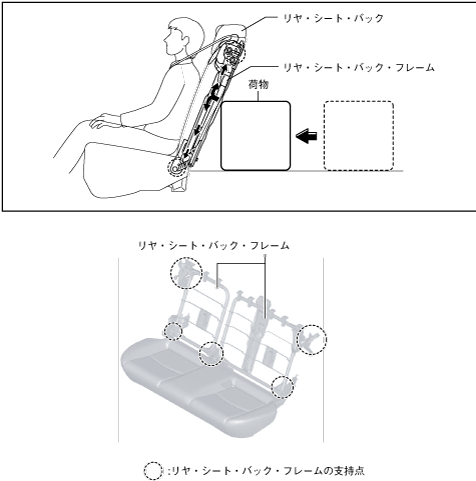 リヤ・シート・バック

リヤ・シート・バック・フレーム

荷物

リヤ・シート・バック・フレーム

:リヤ・シート・バック・フレームの支持点