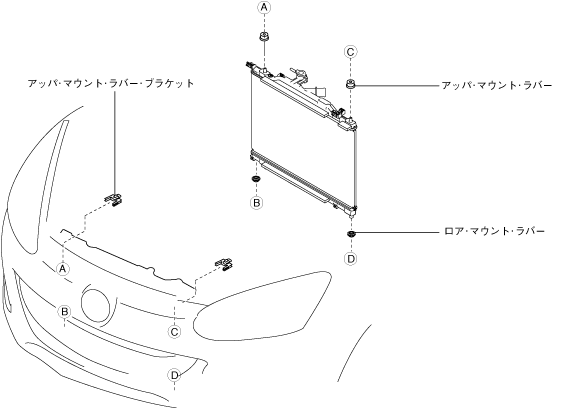 A

C

アッパ・マウント・ラバー・ブラケット

アッパ・マウント・ラバー

B

ロア・マウント・ラバー

D

A

B

C

D