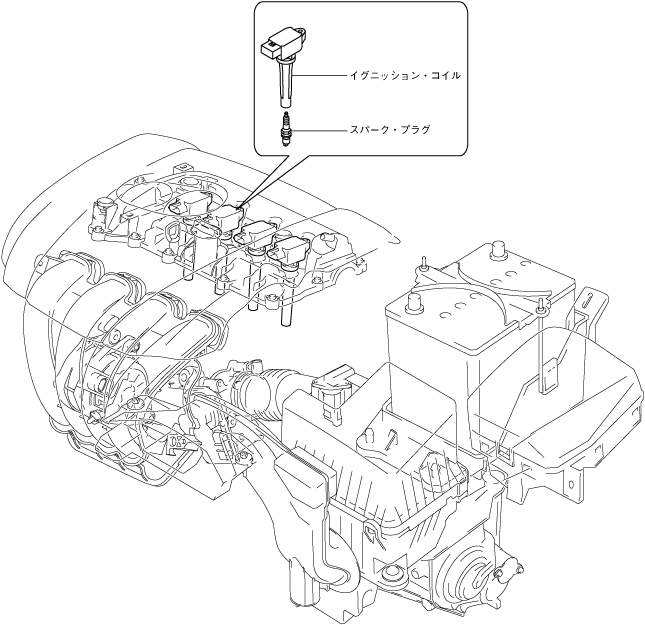 イグニッション・コイル

スパーク・プラグ