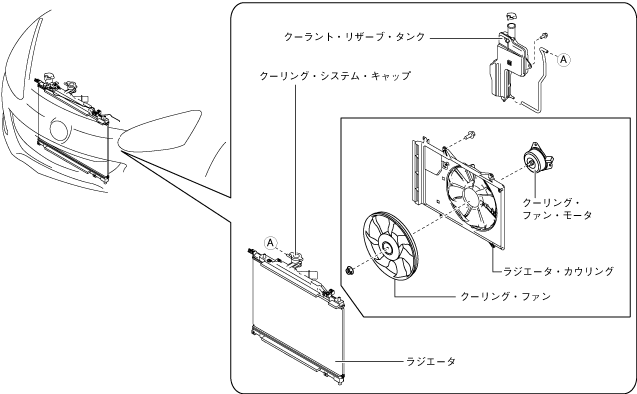 クーラント・リザーブ・タンク

A

クーリング・システム・キャップ

クーリング・ファン・モータ

A

ラジエータ・カウリング

クーリング・ファン

ラジエータ