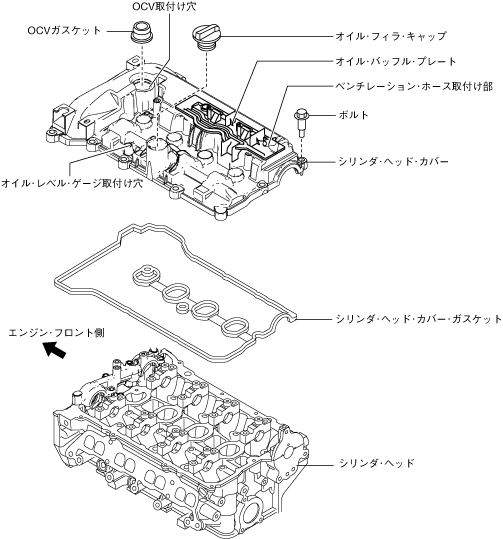 OCV取付け穴

OCVガスケット

オイル・フィラ・キャップ

オイル・バッフル・プレート

ベンチレーション・ホース取付け部

ボルト

シリンダ・ヘッド・カバー

オイル・レベル・ゲージ取付け穴

シリンダ・ヘッド・カバー・ガスケット

エンジン・フロント側

シリンダ・ヘッド