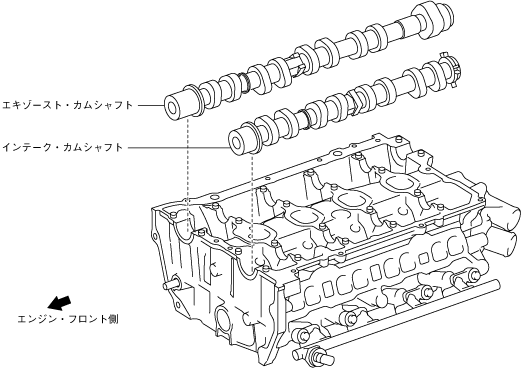 エキゾースト・カムシャフト

インテーク・カムシャフト

エンジン・フロント側