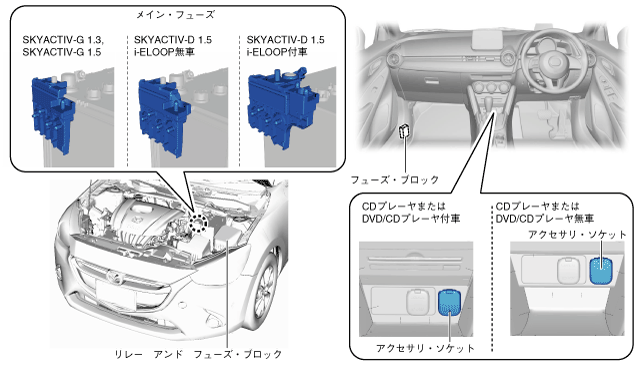 メイン・フューズ

SKYACTIV-G 1.3,
SKYACTIV-G 1.5

SKYACTIV-D 1.5
i-ELOOP無車

SKYACTIV-D 1.5
i-ELOOP付車

リレー アンド フューズ・ブロック

フューズ・ブロック

CDプレーヤまたは
DVD/CDプレーヤ付車

アクセサリ・ソケット

CDプレーヤまたは
DVD/CDプレーヤ無車

アクセサリ・ソケット