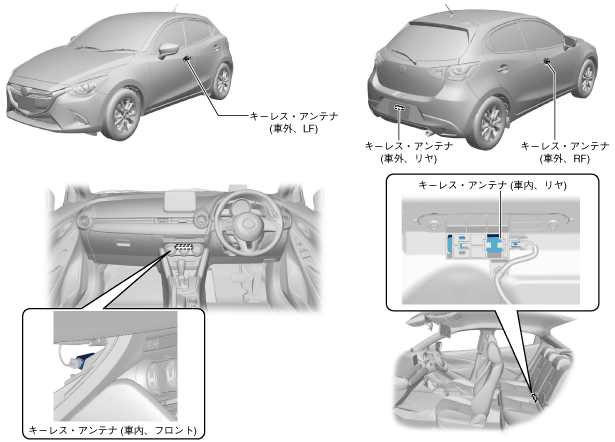 キーレス・アンテナ
(車外、LF)

キーレス・アンテナ
(車外、リヤ)

キーレス・アンテナ
(車外、RF)

キーレス・アンテナ (車内、リヤ)

キーレス・アンテナ (車内、フロント)