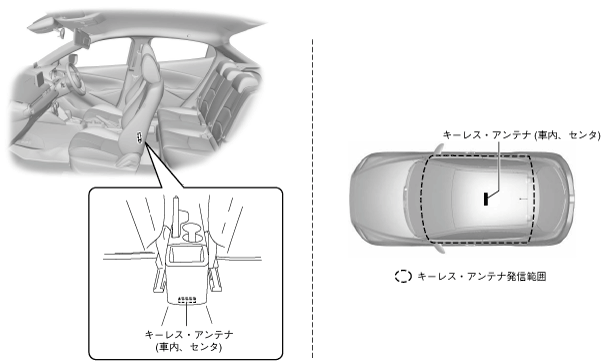 キーレス・アンテナ
(車内、センタ)

キーレス・アンテナ (車内、センタ)

キーレス・アンテナ発信範囲