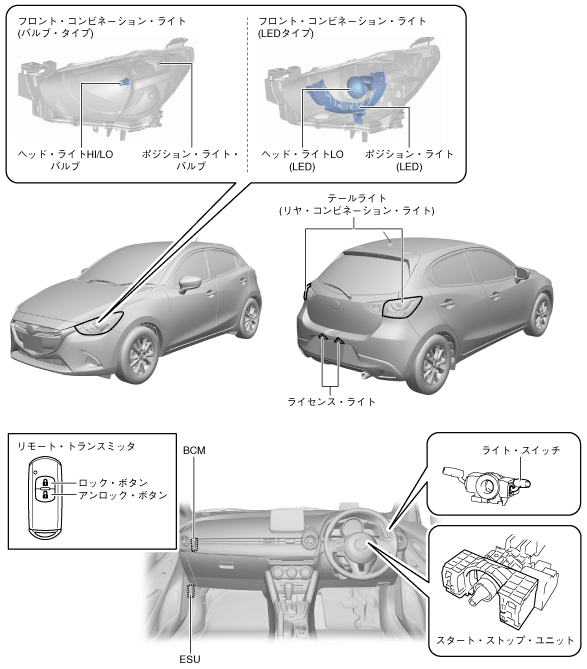 フロント・コンビネーション・ライト
(バルブ・タイプ)

ヘッド・ライトHI/LO
バルブ

ポジション・ライト・
バルブ

フロント・コンビネーション・ライト
(LEDタイプ)

ヘッド・ライトLO
(LED)

ポジション・ライト
(LED)

テールライト
(リヤ・コンビネーション・ライト)

ライセンス・ライト

リモート・トランスミッタ

ロック・ボタン
アンロック・ボタン

BCM

ESU

ライト・スイッチ

スタート・ストップ・ユニット