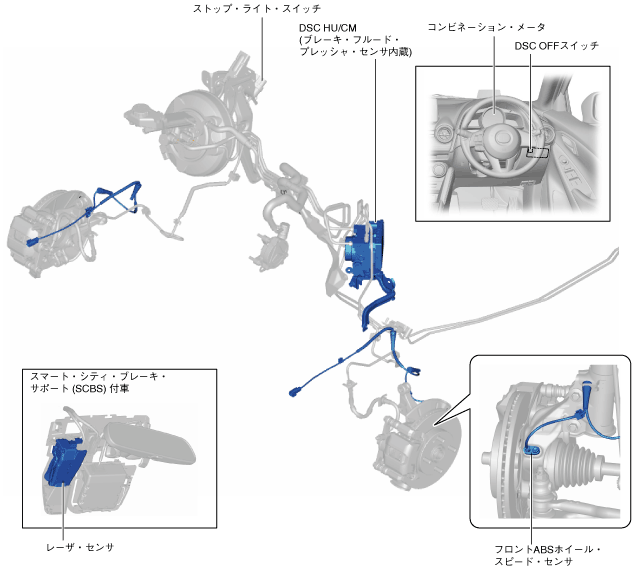 ストップ・ライト・スイッチ

DSC HU/CM
(ブレーキ・フルード・プレッシャ・センサ内蔵)

コンビネーション・メータ

DSC OFFスイッチ

スマート・シティ・ブレーキ・サポート (SCBS) 付車

レーザ・センサ

フロントABSホイール・スピード・センサ