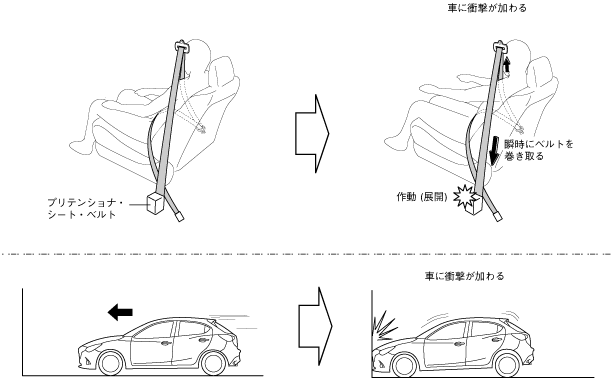 車に衝撃が加わる

プリテンショナ・シート・ベルト

瞬時にベルトを巻き取る

作動 (展開)

車に衝撃が加わる