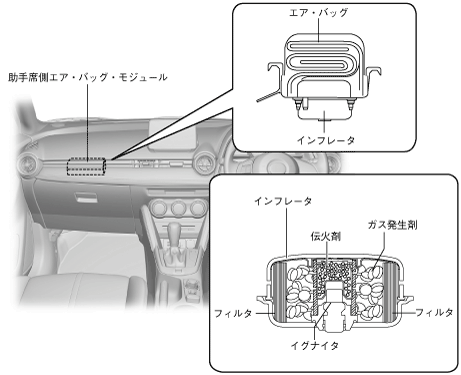 助手席側エア・バッグ・モジュール

エア・バッグ

インフレータ

インフレータ

伝火剤

ガス発生剤

フィルタ

フィルタ

イグナイタ