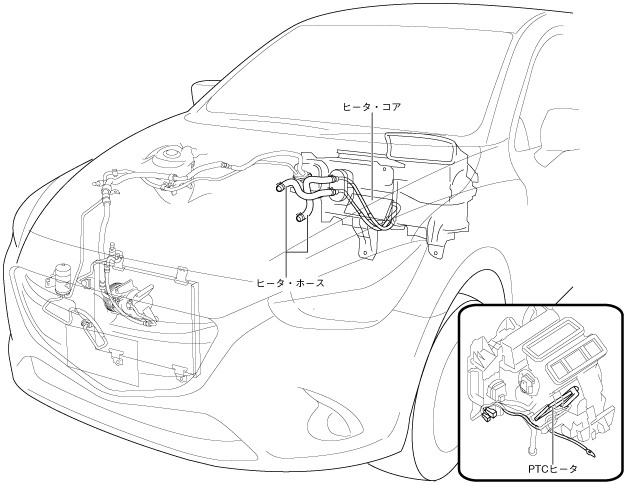 ヒータ・コア

ヒータ・ホース

PTCヒータ