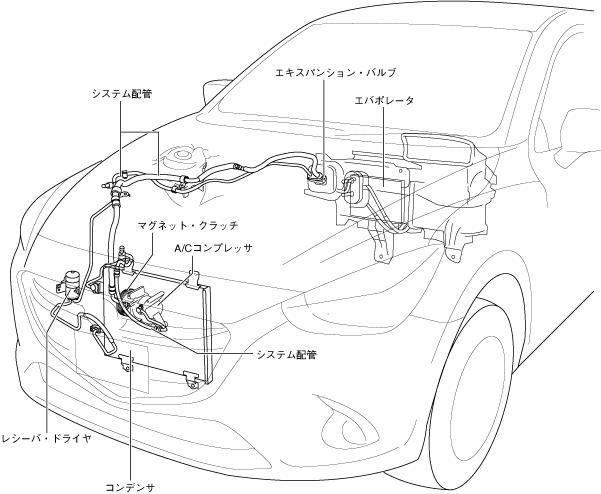 エキスパンション・バルブ

システム配管

エバポレータ

マグネット・クラッチ

A/Cコンプレッサ

システム配管

レシーバ・ドライヤ

コンデンサ