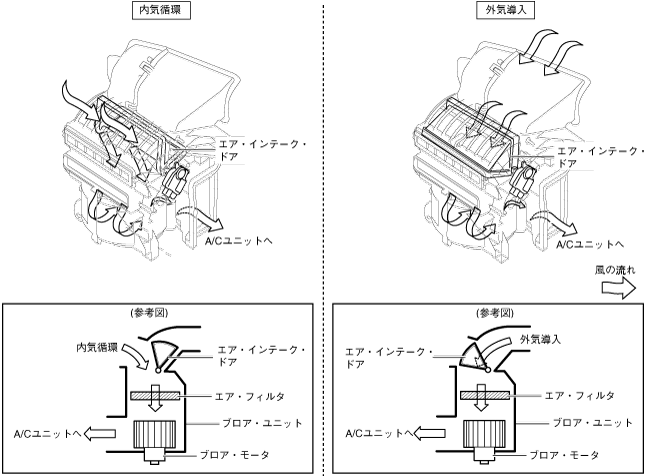 内気循環

エア・インテーク・ドア

A/Cユニットへ

(参考図)

内気循環

エア・インテーク・ドア

エア・フィルタ

ブロア・ユニット

A/Cユニットへ

ブロア・モータ

外気導入

エア・インテーク・ドア

A/Cユニットへ

風の流れ

(参考図)

外気導入

エア・インテーク・ドア

エア・フィルタ

ブロア・ユニット

A/Cユニットへ

ブロア・モータ