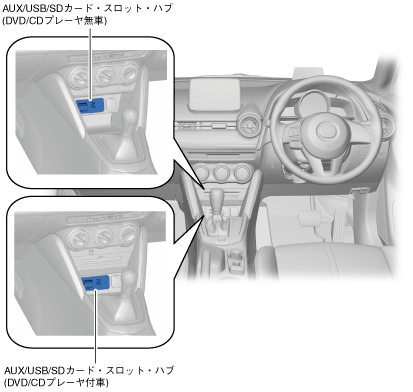 AUX/USB/SDカード・スロット・ハブ
(DVD/CDプレーヤ無車)

AUX/USB/SDカード・スロット・ハブ
(DVD/CDプレーヤ付車)