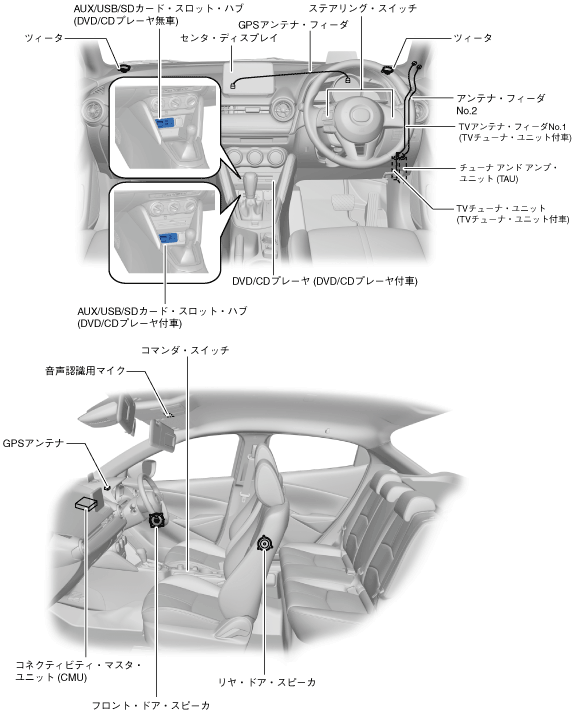 AUX/USB/SDカード・スロット・ハブ (DVD/CDプレーヤ無車)

ステアリング・スイッチ

GPSアンテナ・フィーダ

ツィータ

センタ・ディスプレイ

ツィータ

アンテナ・フィーダ No.2

TVアンテナ・フィーダNo.1 (TVチューナ・ユニット付車)

チューナ アンド アンプ・ユニット (TAU)

TVチューナ・ユニット (TVチューナ・ユニット付車)

DVD/CDプレーヤ (DVD/CDプレーヤ付車)

AUX/USB/SDカード・スロット・ハブ (DVD/CDプレーヤ付車)

コマンダ・スイッチ

音声認識用マイク

GPSアンテナ

コネクティビティ・マスタ・ユニット (CMU)

リヤ・ドア・スピーカ

フロント・ドア・スピーカ