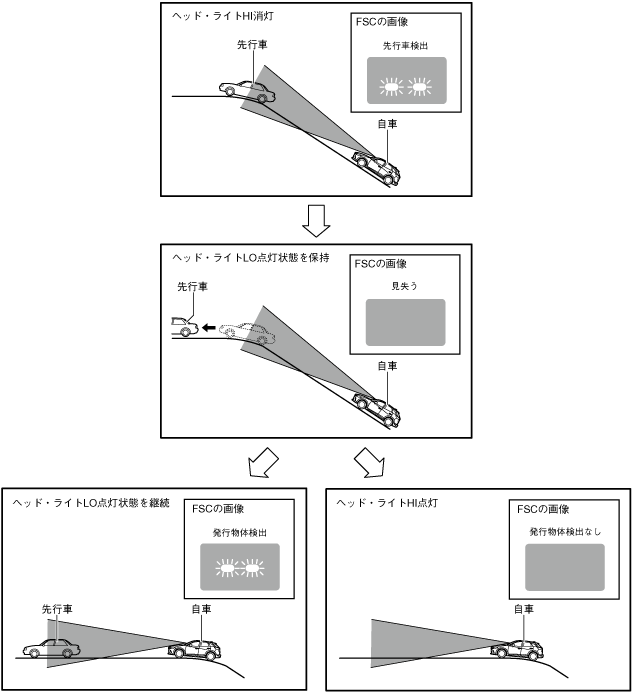 ヘッド・ライトHI消灯

FSCの画像

先行車検出

先行車

自車

ヘッド・ライトLO点灯状態を保持

FSCの画像

見失う

先行車

自車

ヘッド・ライトLO点灯状態を継続

FSCの画像

発行物体検出

先行車

自車

ヘッド・ライトHI点灯

FSCの画像

発行物体検出なし

自車