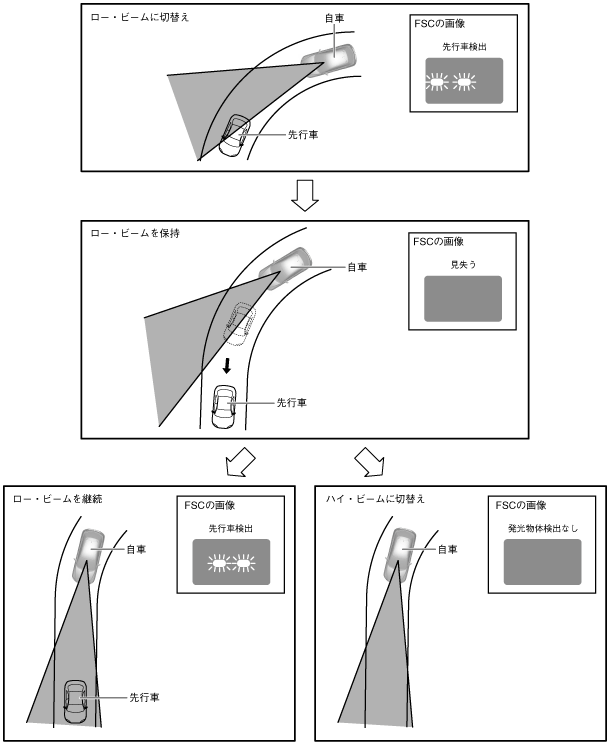 ロー・ビームに切替え

自車

先行車

FSCの画像

先行車検出

ロー・ビームを保持

自車

先行車

FSCの画像

見失う

ロー・ビームを継続

自車

先行車

FSCの画像

先行車検出

ハイ・ビームに切替え

自車

FSCの画像

発光物体検出なし