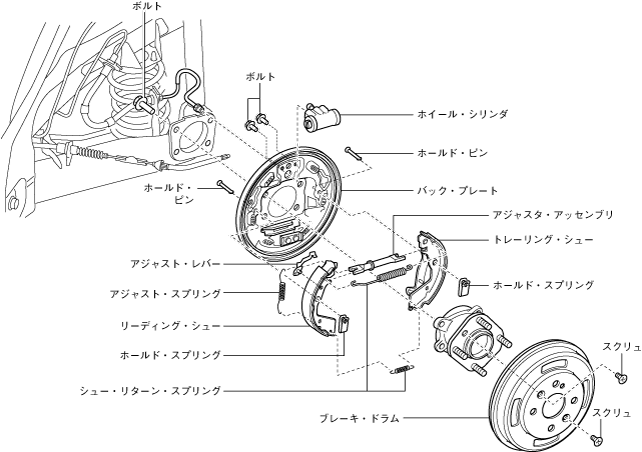 ボルト

ボルト

ホイール・シリンダ

ホールド・ピン

ホールド・ピン

バック・プレート

アジャスタ・アッセンブリ

トレーリング・シュー

アジャスト・レバー

ホールド・スプリング

アジャスト・スプリング

リーディング・シュー

ホールド・スプリング

スクリュ

シュー・リターン・スプリング

ブレーキ・ドラム

スクリュ