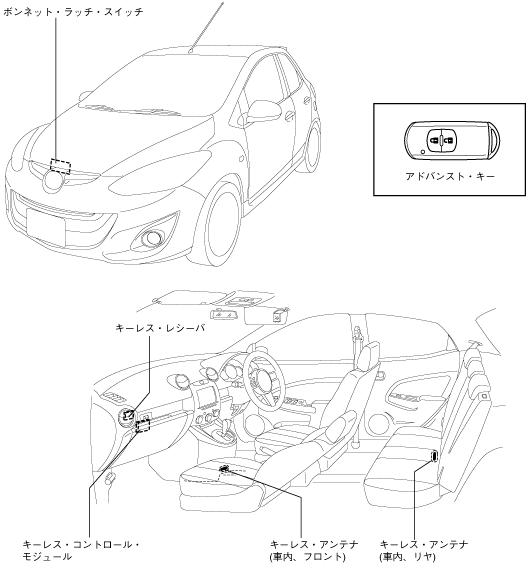 ボンネット・ラッチ・スイッチ

アドバンスト・キー

キーレス・レシーバ

キーレス・コントロール・モジュール

キーレス・アンテナ
(車内、フロント)

キーレス・アンテナ
(車内、リヤ)