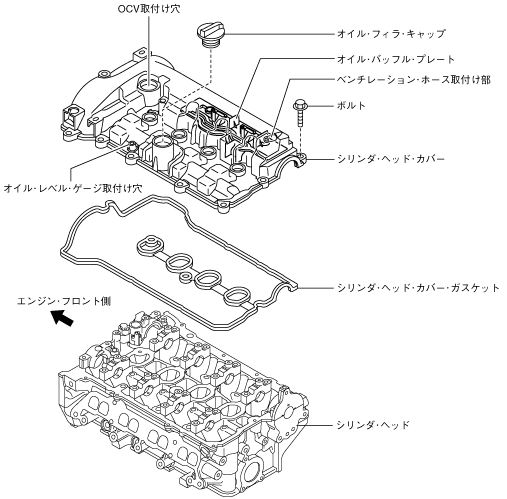 OCV取付け穴

オイル・フィラ・キャップ

オイル・バッフル・プレート

ベンチレーション・ホース取付け部

ボルト

シリンダ・ヘッド・カバー

オイル・レベル・ゲージ取付け穴

シリンダ・ヘッド・カバー・ガスケット

エンジン・フロント側

シリンダ・ヘッド