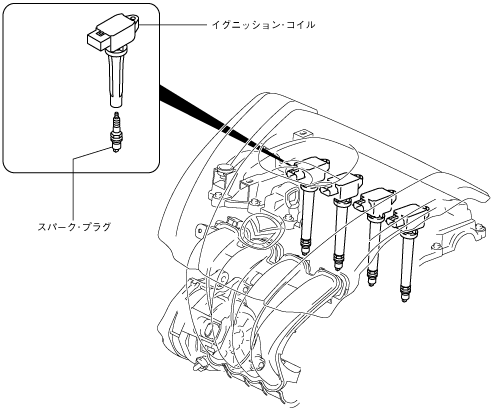 イグニッション･コイル

スパーク･プラグ