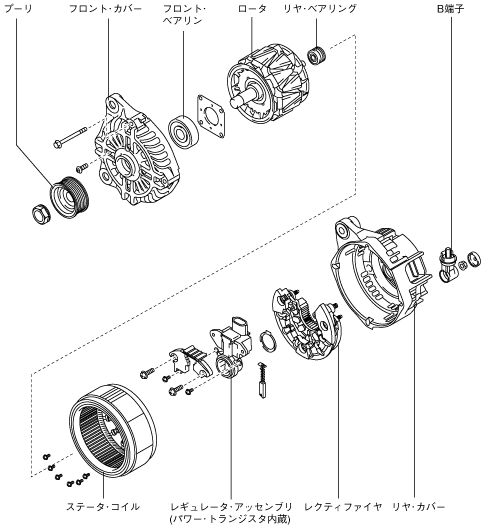 プーリ
フロント・カバー
フロント・ベアリン
ロータ
リヤ・ベアリング
B端子

ステータ・コイル
レギュレータ・アッセンブリ (パワー・トランジスタ内蔵)
レクティファイヤ
リヤ・カバー