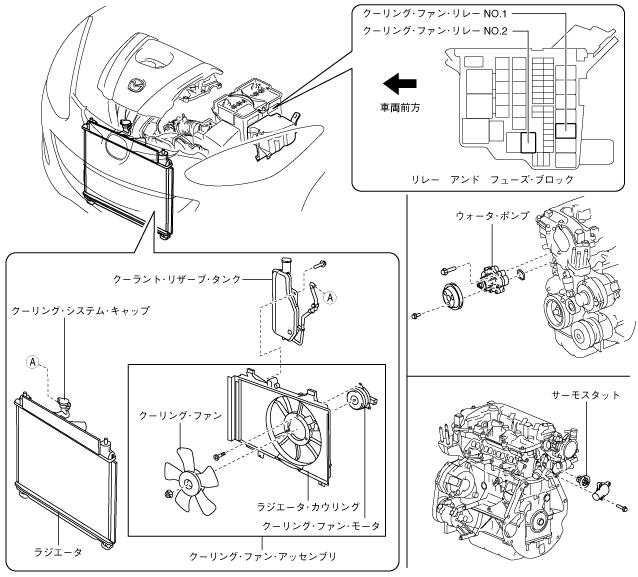 クーリング・ファン・リレー NO.1
クーリング・ファン・リレー NO.2
車両前方
リレー アンド フューズ・ブロック
ウォータ・ポンプ
クーラント・リザーブ・タンク
A
クーリング・システム・キャップ
A
クーリング・ファン
ラジエータ・カウリング
クーリング・ファン・モータ
ラジエータ
クーリング・ファン・アッセンブリ
サーモスタット