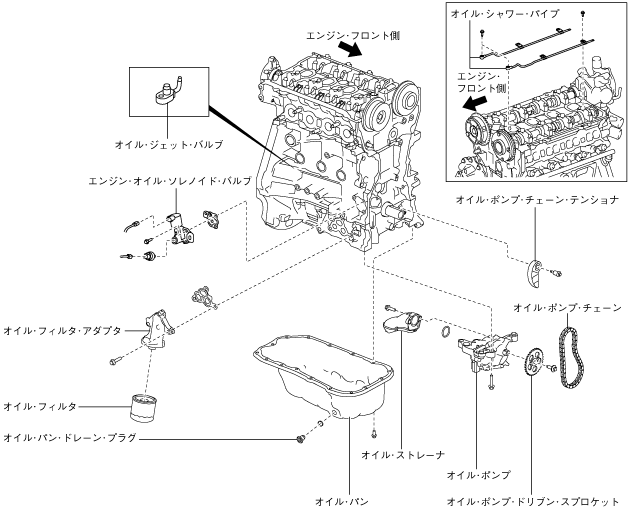 エンジン・フロント側

オイル・シャワー・パイプ

エンジン・フロント側

オイル・ジェット・バルブ

エンジン・オイル・ソレノイド・バルブ

オイル・ポンプ・チェーン・テンショナ

オイル・ポンプ・チェーン

オイル・フィルタ・アダプタ

オイル・フィルタ

オイル・パン・ドレーン・プラグ

オイル・ストレーナ

オイル・ポンプ

オイル・パン

オイル・ポンプ・ドリブン・スプロケット