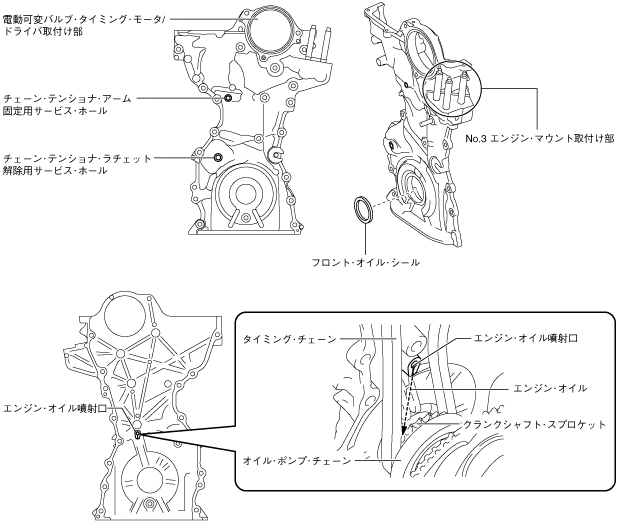 電動可変バルブ・タイミング・モータ/ドライバ取付け部

チェーン・テンショナ・アーム固定用サービス・ホール

チェーン・テンショナ・ラチェット解除用サービス・ホール

No.3 エンジン・マウント取付け部

フロント・オイル・シール

エンジン・オイル噴射口

タイミング・チェーン

エンジン・オイル噴射口

エンジン・オイル

クランクシャフト・スプロケット

オイル・ポンプ・チェーン