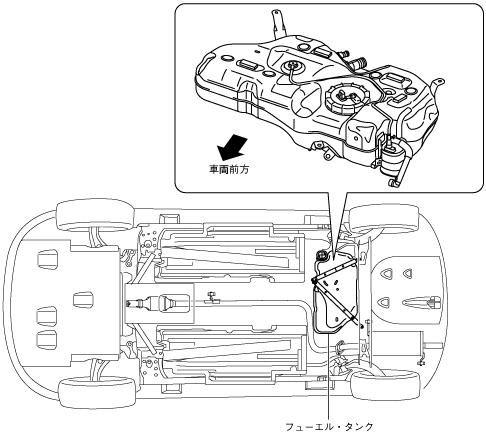 車両前方

フューエル・タンク