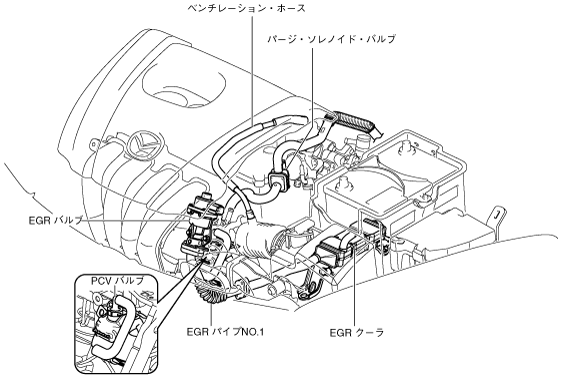 ベンチレーション・ホース
パージ・ソレノイド・バルブ
EGR バルブ
PCV バルブ
EGR パイプNO.1
EGR クーラ