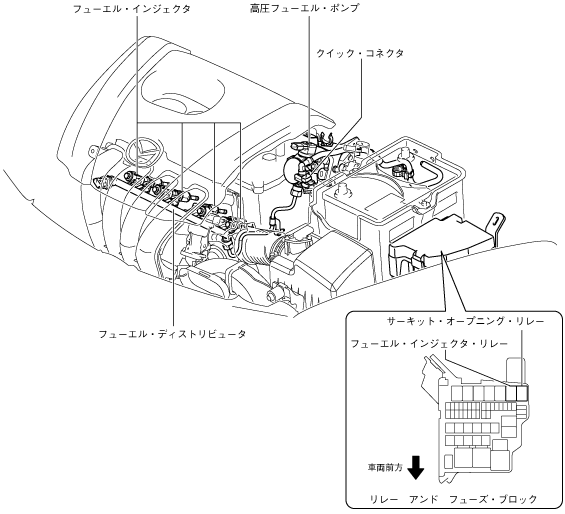 フューエル・インジェクタ

高圧フューエル・ポンプ

クイック・コネクタ

フューエル・ディストリビュータ

サーキット・オープニング・リレー

フューエル・インジェクタ・リレー

車両前方

リレー アンド フューズ・ブロック