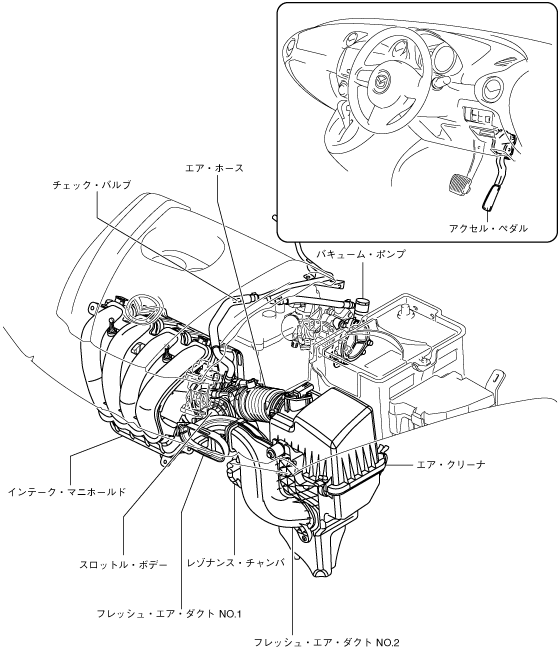 エア・ホース

チェック・バルブ

アクセル・ペダル

バキューム・ポンプ

エア・クリーナ

インテーク・マニホールド

スロットル・ボデー

レゾナンス・チャンバ

フレッシュ・エア・ダクト NO.1

フレッシュ・エア・ダクト NO.2