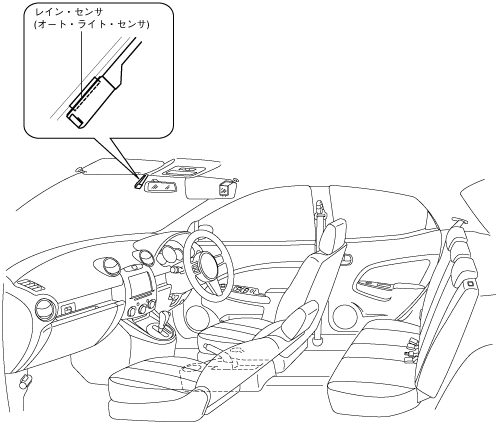 レイン・センサ
(オート・ライト・センサ)