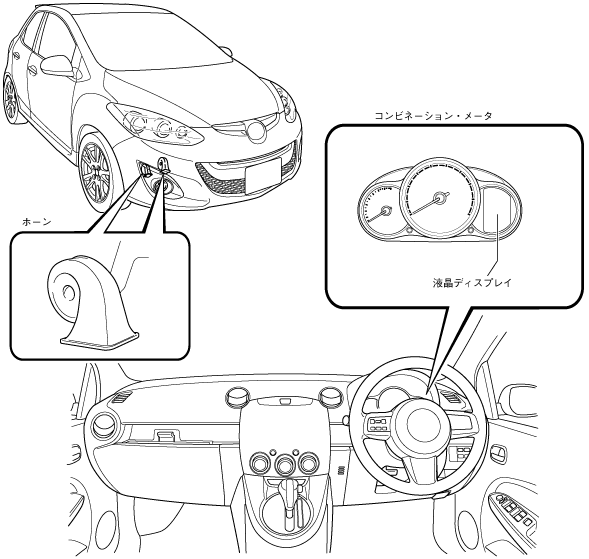 コンビネーション・メータ

ホーン

液晶ディスプレイ